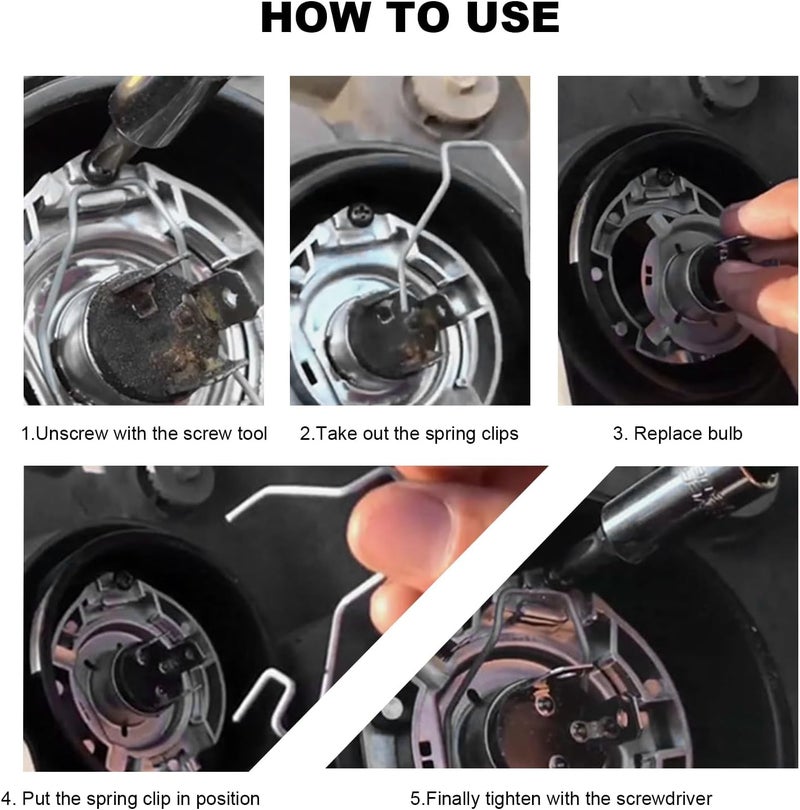 HOW TO USE

1.Unscrew with the screw tool

2.Take out the spring clips

3. Replace bulb

4. Put the spring clip in position

5.Finally tighten with the screwdriver